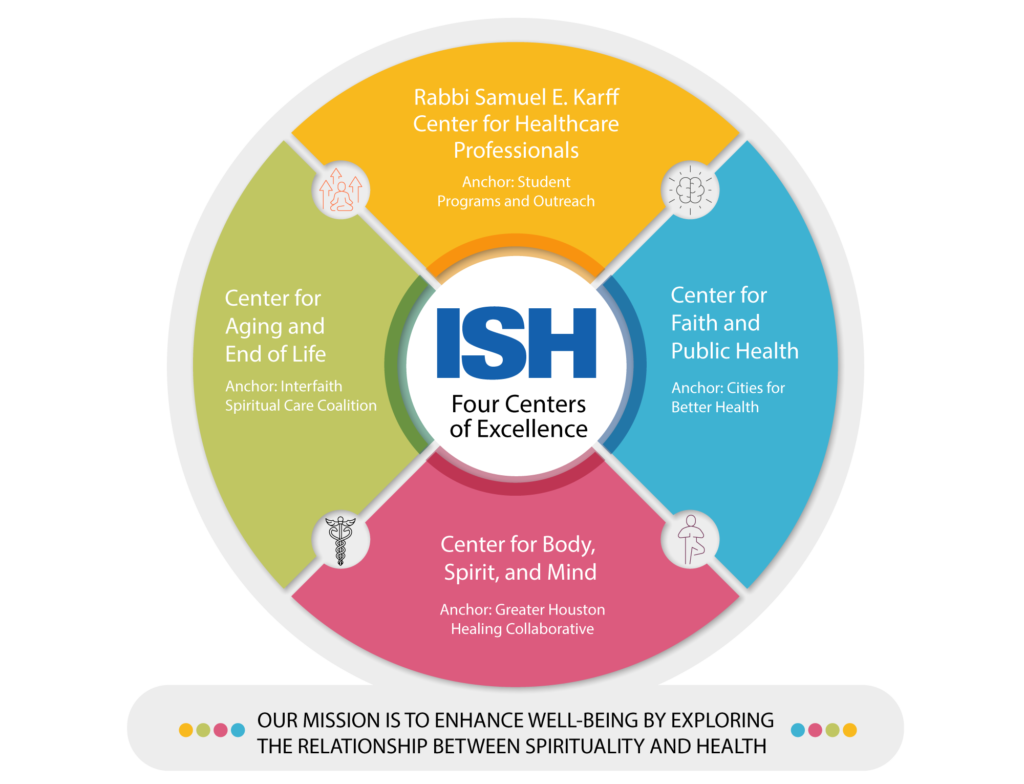 Rabbi Samuel E. Karff Center for Healthcare Professionals

Anchor: Student Programs and Outreach

Center for Aging and End of Life

Anchor: Interfaith Spiritual Care Coalition

ISH

Four Centers of Excellence

Center for Faith and Public Health

Anchor: Cities for Better Health

Center for Body, Spirit, and Mind

Anchor: Greater Houston Healing Collaborative

OUR MISSION IS TO ENHANCE WELL-BEING BY EXPLORING THE RELATIONSHIP BETWEEN SPIRITUALITY AND HEALTH